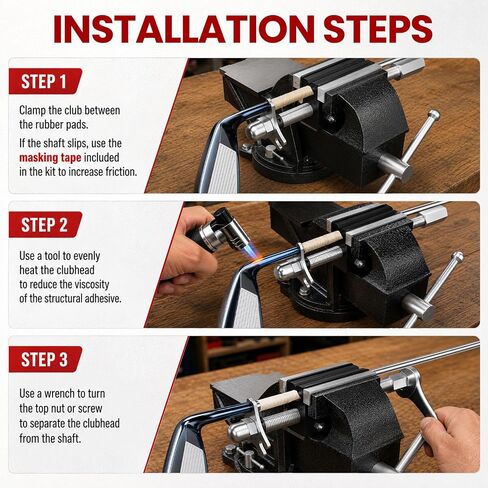 INSTALLATION STEPS

STEP 1

Clamp the club between the rubber pads.

If the shaft slips, use the masking tape included in the kit to increase friction.

STEP 2

Use a tool to evenly heat the clubhead to reduce the viscosity of the structural adhesive.

STEP 3

Use a wrench to turn the top nut or screw to separate the clubhead from the shaft.