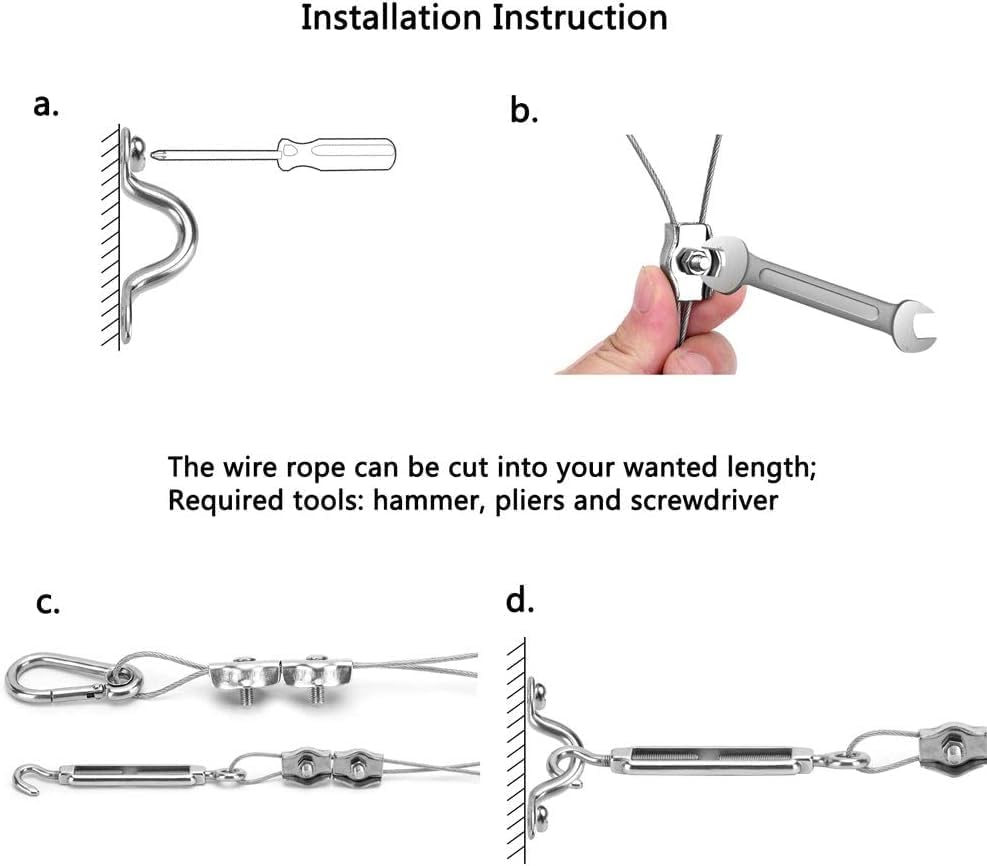 Installation Instruction

a.

b.

The wire rope can be cut into your wanted length;
Required tools: hammer, pliers and screwdriver

c.

d.