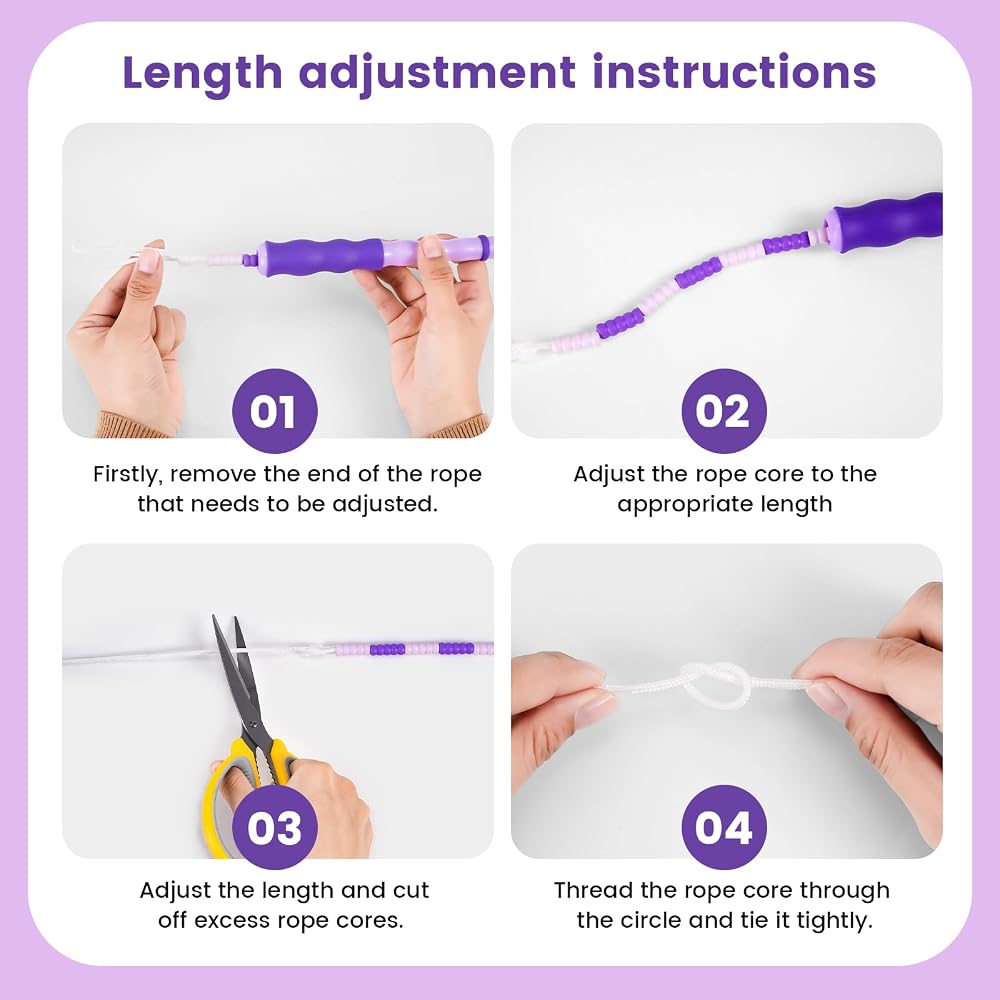 Length adjustment instructions

01

Firstly, remove the end of the rope that needs to be adjusted.

02

Adjust the rope core to the appropriate length

03

Adjust the length and cut off excess rope cores.

04

Thread the rope core through the circle and tie it tightly.