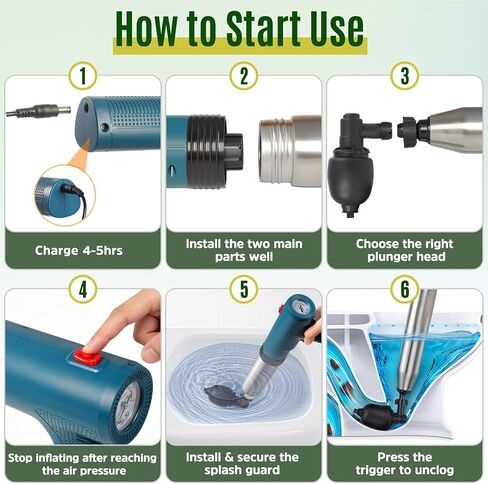 How to Start Use

1

Charge 4-5hrs

2

Install the two main parts well

3

Choose the right plunger head

4

Stop inflating after reaching the air pressure

5

Install & secure the splash guard

6

Press the trigger to unclog