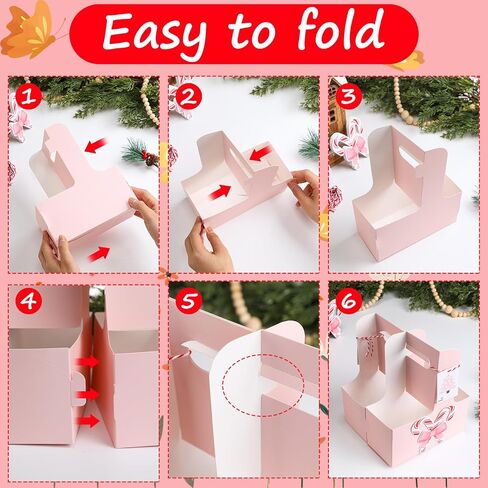 Easy to fold

1

2

3

4

5

6