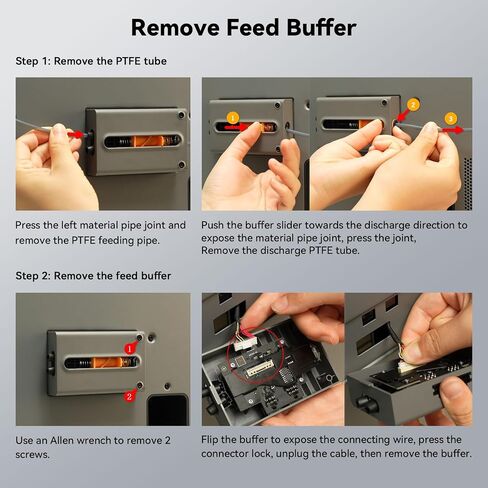 Remove Feed Buffer

Step 1: Remove the PTFE tube

1

2

3

Press the left material pipe joint and remove the PTFE feeding pipe.

Push the buffer slider towards the discharge direction to expose the material pipe joint, press the joint, Remove the discharge PTFE tube.

Step 2: Remove the feed buffer

1

2

Use an Allen wrench to remove 2 screws.

Flip the buffer to expose the connecting wire, press the connector lock, unplug the cable, then remove the buffer.