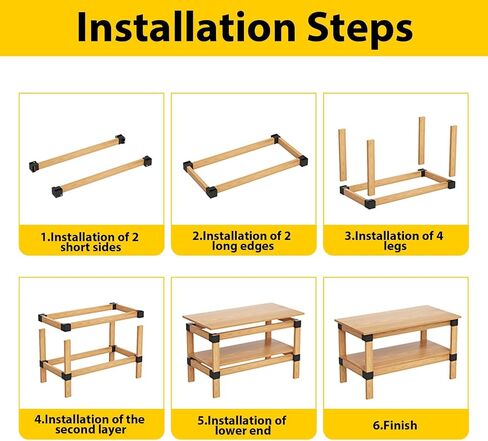 Installation Steps

1.Installation of 2 short sides

2.Installation of 2 long edges

3.Installation of 4 legs

4.Installation of the second layer

5.Installation of lower end

6.Finish