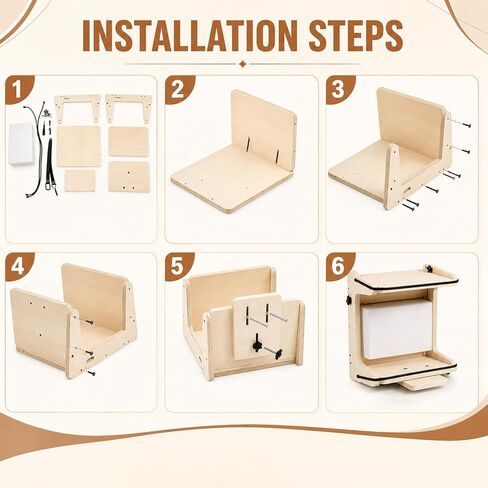 INSTALLATION STEPS

1

2

3

4

5

6