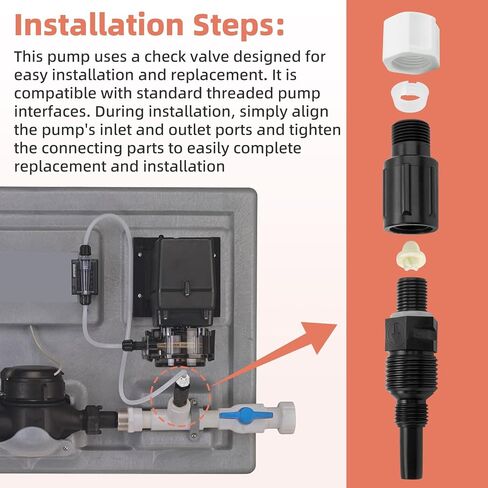 Installation Steps:

This pump uses a check valve designed for easy installation and replacement. It is compatible with standard threaded pump interfaces. During installation, simply align the pump's inlet and outlet ports and tighten the connecting parts to easily complete replacement and installation