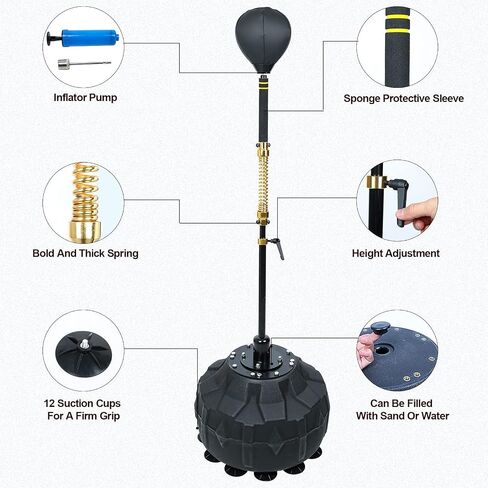 Inflator Pump

Sponge Protective Sleeve

Bold And Thick Spring

Height Adjustment

12 Suction Cups For A Firm Grip

Can Be Filled With Sand Or Water