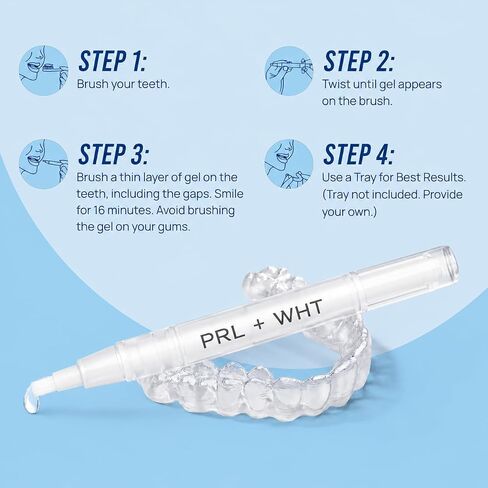 STEP 1:
Brush your teeth.

STEP 2:
Twist until gel appears on the brush.

STEP 3:
Brush a thin layer of gel on the teeth, including the gaps. Smile for 16 minutes. Avoid brushing the gel on your gums.

STEP 4:
Use a Tray for Best Results. (Tray not included. Provide your own.)

PRL + WHT