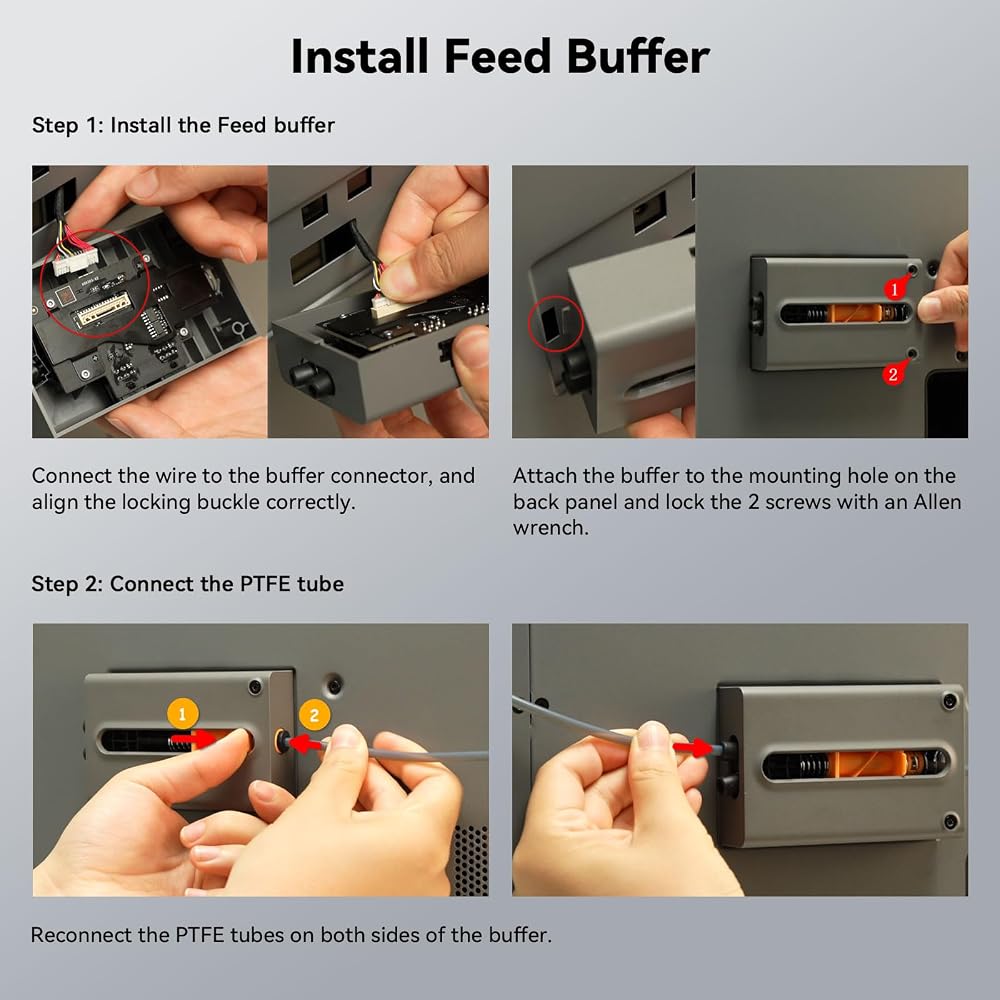 Install Feed Buffer

Step 1: Install the Feed buffer

1

2

Connect the wire to the buffer connector, and align the locking buckle correctly.

Attach the buffer to the mounting hole on the back panel and lock the 2 screws with an Allen wrench.

Step 2: Connect the PTFE tube

1

2

Reconnect the PTFE tubes on both sides of the buffer.