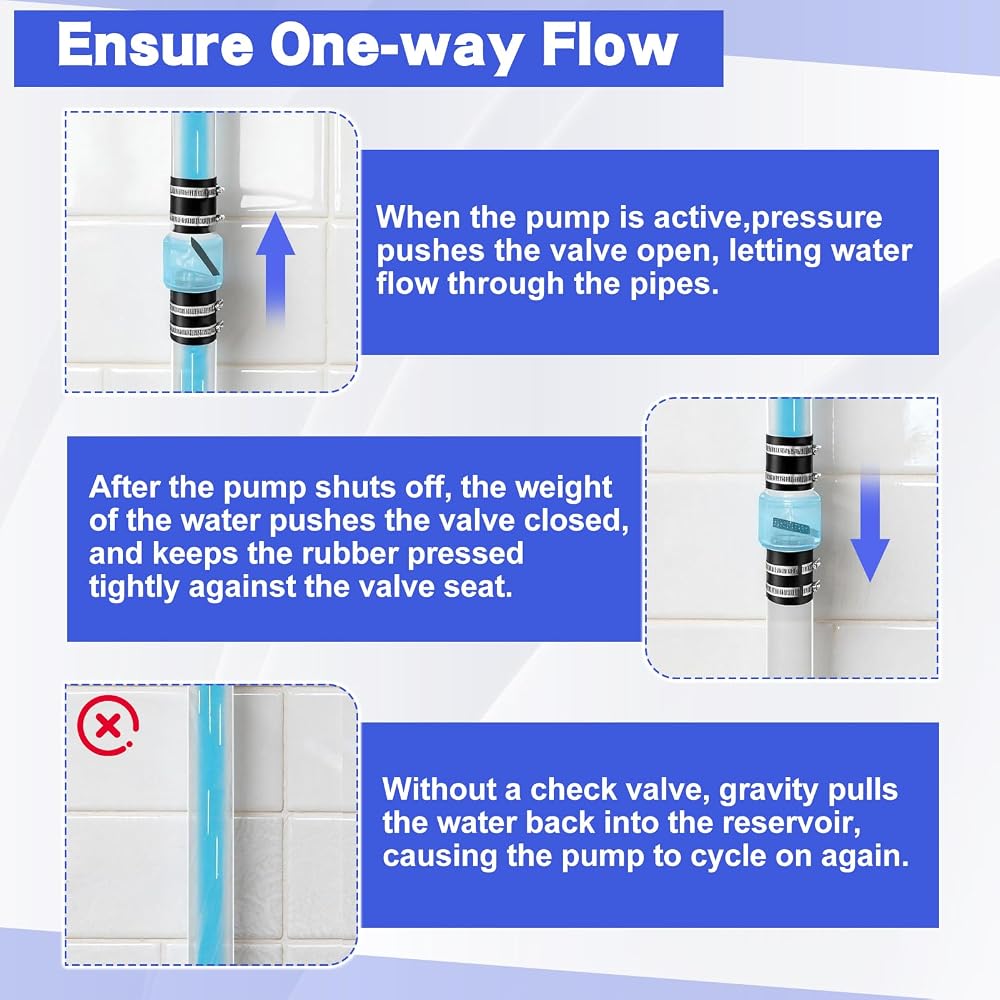 Ensure One-way Flow

When the pump is active,pressure pushes the valve open, letting water flow through the pipes.

After the pump shuts off, the weight of the water pushes the valve closed, and keeps the rubber pressed tightly against the valve seat.

Without a check valve, gravity pulls the water back into the reservoir, causing the pump to cycle on again.