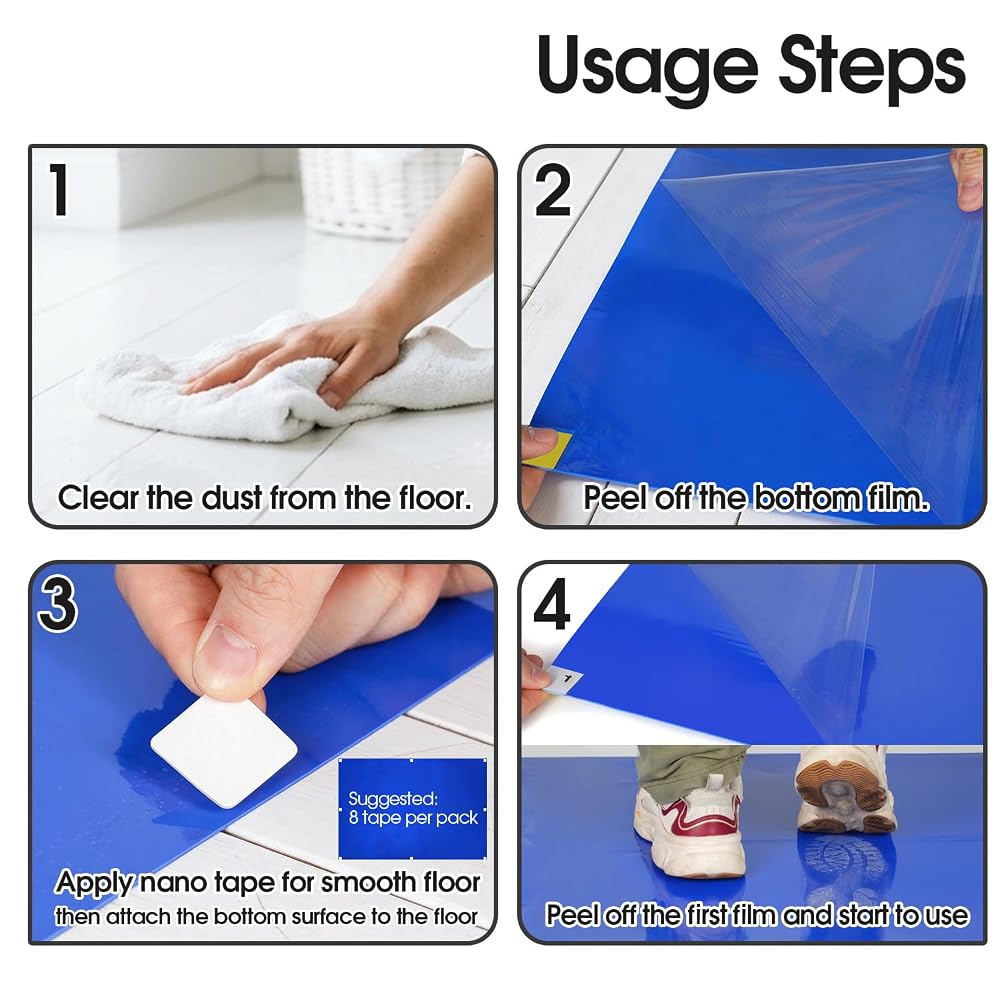 Usage Steps

1

Clear the dust from the floor.

2

Peel off the bottom film.

3

Suggested: 8 tape per pack

Apply nano tape for smooth floor then attach the bottom surface to the floor

4

1

Peel off the first film and start to use