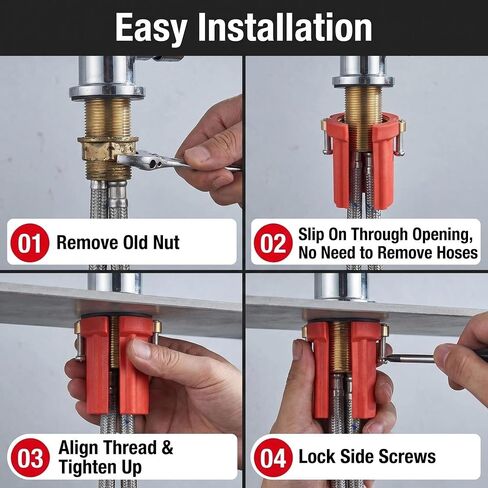 Easy Installation

01 Remove Old Nut

02 Slip On Through Opening, No Need to Remove Hoses

03 Align Thread & Tighten Up

04 Lock Side Screws