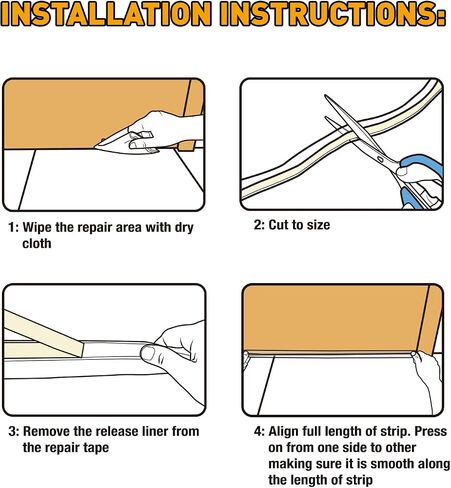 INSTALLATION INSTRUCTIONS:

1: Wipe the repair area with dry cloth

2: Cut to size

3: Remove the release liner from the repair tape

4: Align full length of strip. Press on from one side to other making sure it is smooth along the length of strip