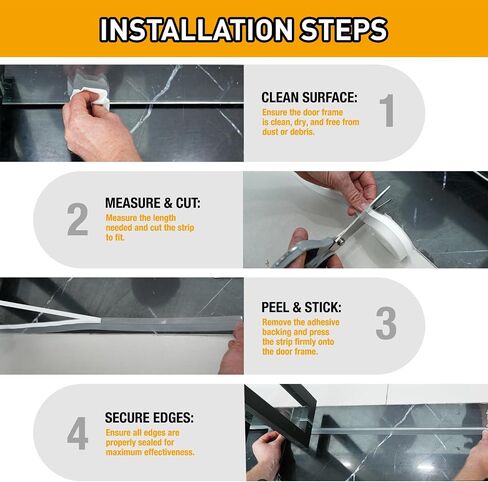 INSTALLATION STEPS

CLEAN SURFACE:
Ensure the door frame is clean, dry, and free from dust or debris.
1

2
MEASURE & CUT:
Measure the length needed and cut the strip to fit.

PEEL & STICK:
Remove the adhesive backing and press the strip firmly onto the door frame.
3

4
SECURE EDGES:
Ensure all edges are properly sealed for maximum effectiveness.