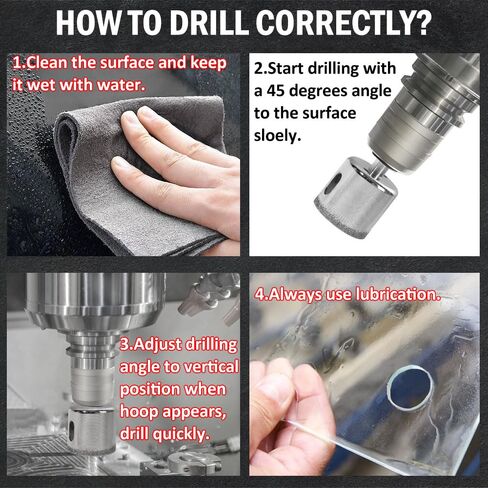 HOW TO DRILL CORRECTLY?

1.Clean the surface and keep it wet with water.

2.Start drilling with a 45 degrees angle to the surface sloely.

3.Adjust drilling angle to vertical position when hoop appears, drill quickly.

4.Always use lubrication.