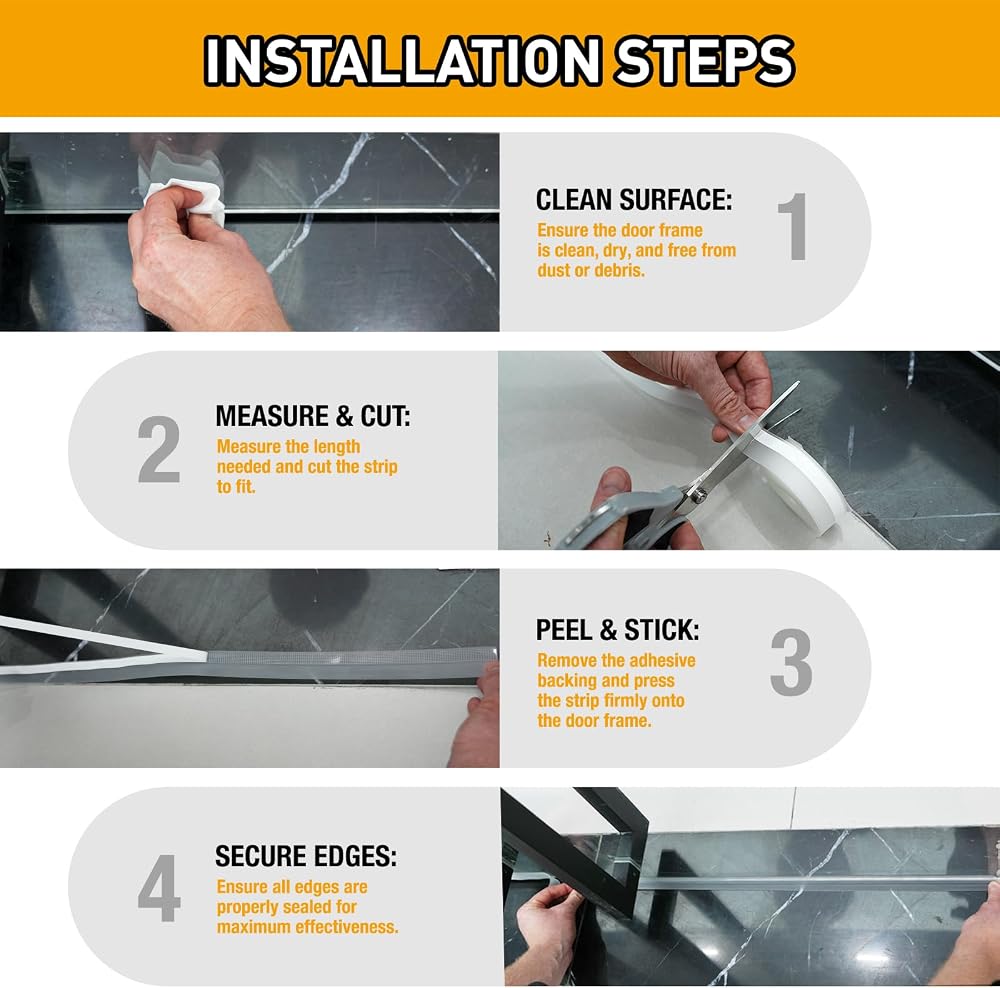 INSTALLATION STEPS

CLEAN SURFACE:
Ensure the door frame is clean, dry, and free from dust or debris.
1

2
MEASURE & CUT:
Measure the length needed and cut the strip to fit.

PEEL & STICK:
Remove the adhesive backing and press the strip firmly onto the door frame.
3

4
SECURE EDGES:
Ensure all edges are properly sealed for maximum effectiveness.