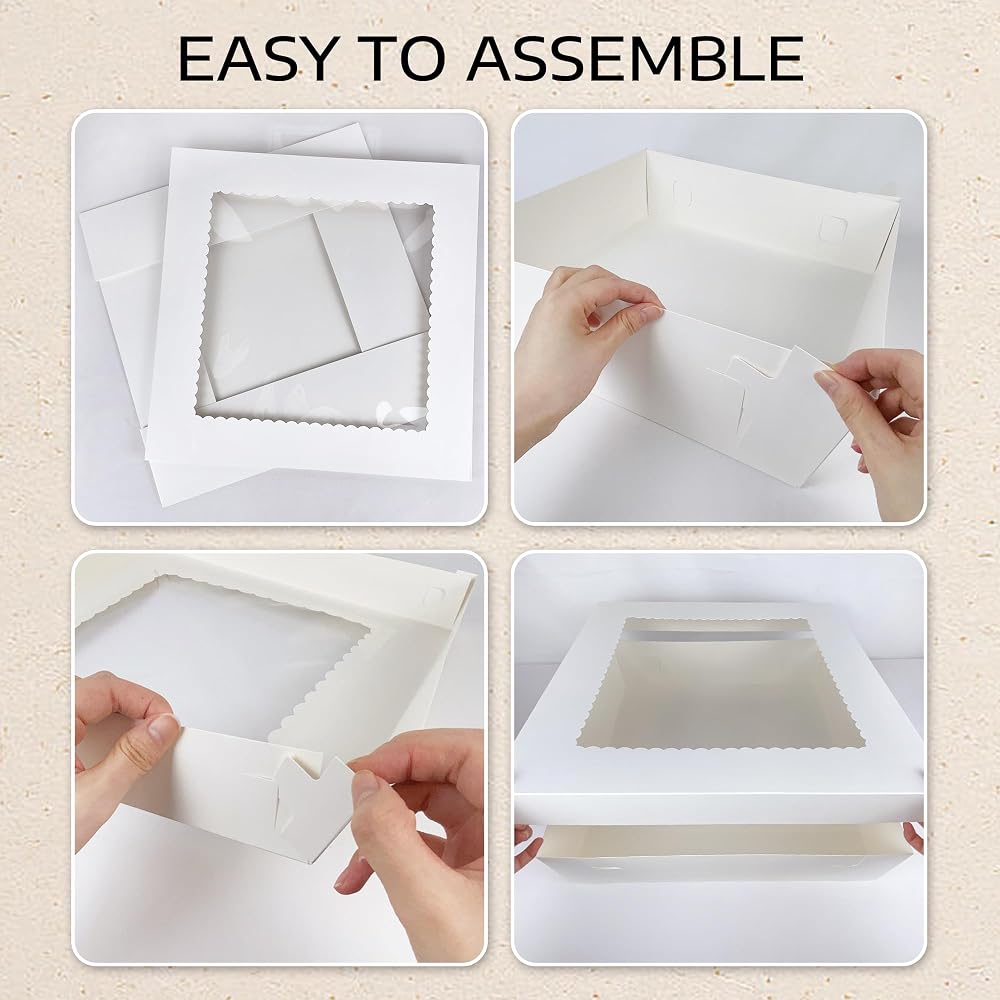 EASY TO ASSEMBLE