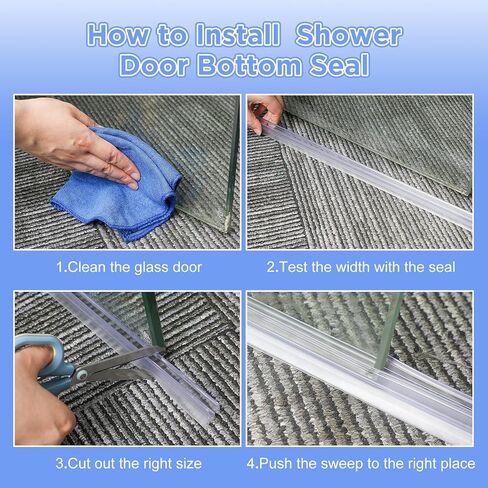 How to Install Shower Door Bottom Seal

1.Clean the glass door

2.Test the width with the seal

3.Cut out the right size

4.Push the sweep to the right place