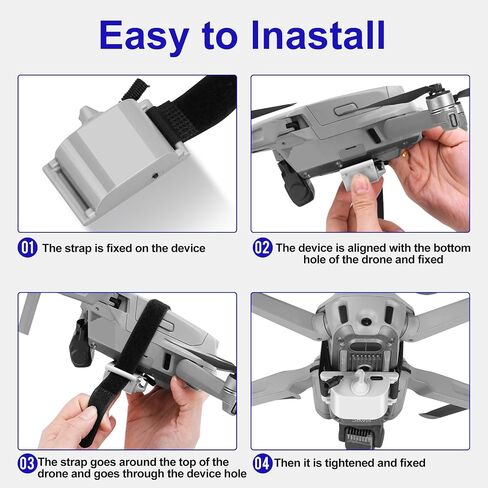 Easy to Inastall

01 The strap is fixed on the device

02 The device is aligned with the bottom hole of the drone and fixed

03 The strap goes around the top of the drone and goes through the device hole

04 Then it is tightened and fixed