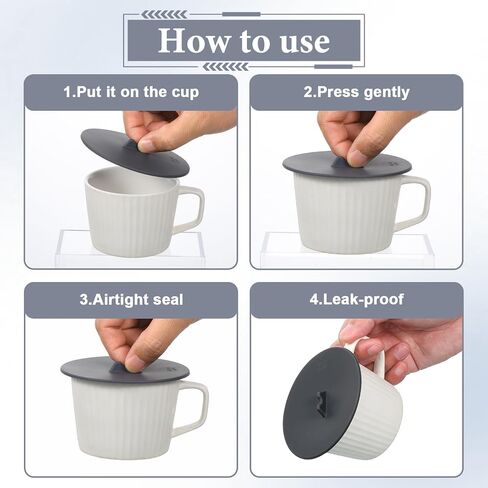 How to use

1.Put it on the cup

2.Press gently

3.Airtight seal

4.Leak-proof