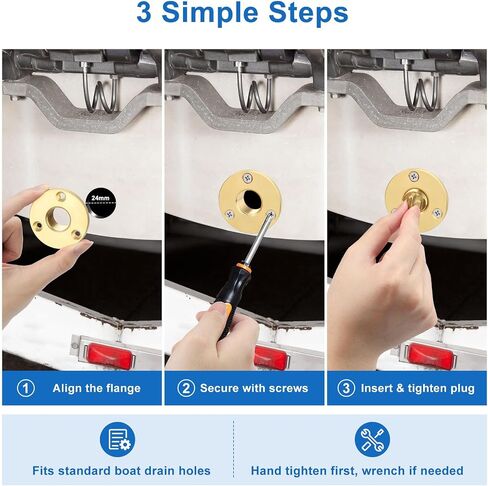 3 Simple Steps

24mm

① Align the flange

② Secure with screws

③ Insert & tighten plug

Fits standard boat drain holes

Hand tighten first, wrench if needed