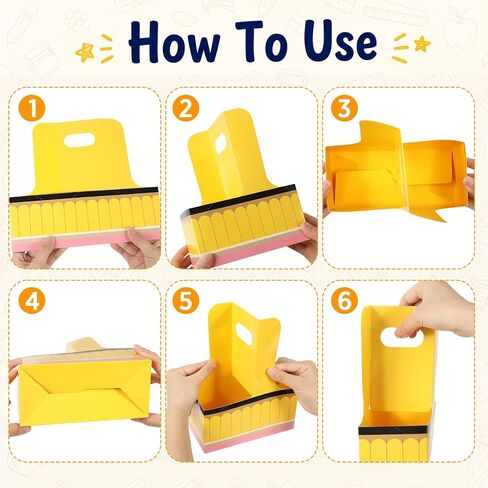 How To Use

1

2

3

4

5

6