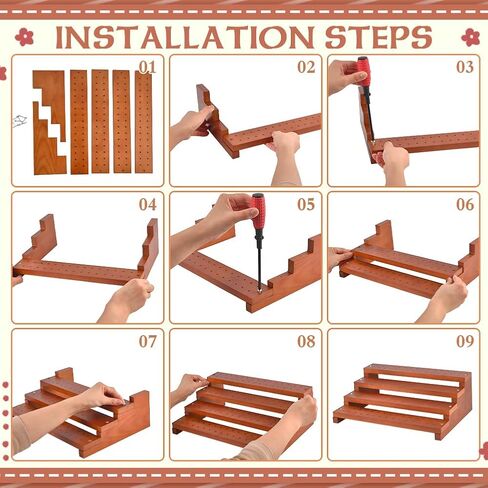 INSTALLATION STEPS

01

02

03

04

05

06

07

08

09