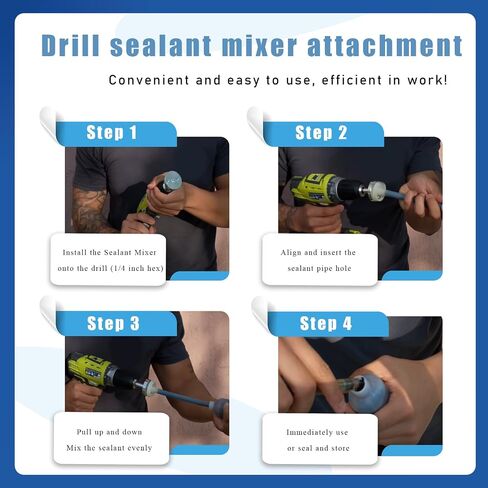 Drill sealant mixer attachment

Convenient and easy to use, efficient in work!

Step 1

Install the Sealant Mixer onto the drill (1/4 inch hex)

Step 2

Align and insert the sealant pipe hole

Step 3

Pull up and down Mix the sealant evenly

Step 4

Immediately use or seal and store