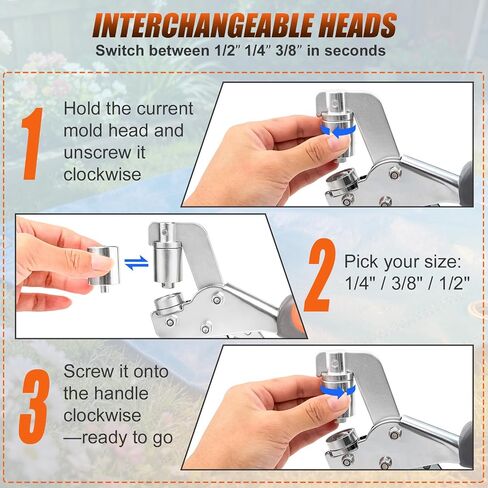 INTERCHANGEABLE HEADS
Switch between 1/2" 1/4" 3/8" in seconds

1
Hold the current mold head and unscrew it clockwise

2
Pick your size: 1/4" / 3/8" / 1/2"

3
Screw it onto the handle clockwise —ready to go