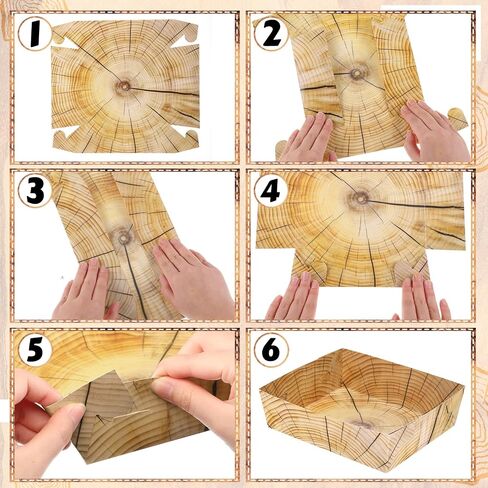 1

2

3

4

5

6