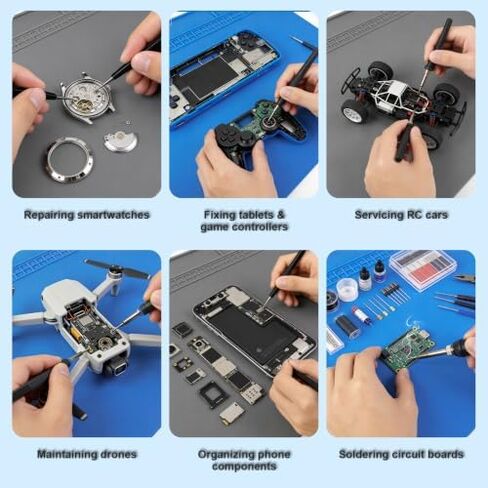 Repairing smartwatches

Fixing tablets & game controllers

Servicing RC cars

Maintaining drones

Organizing phone components

Soldering circuit boards