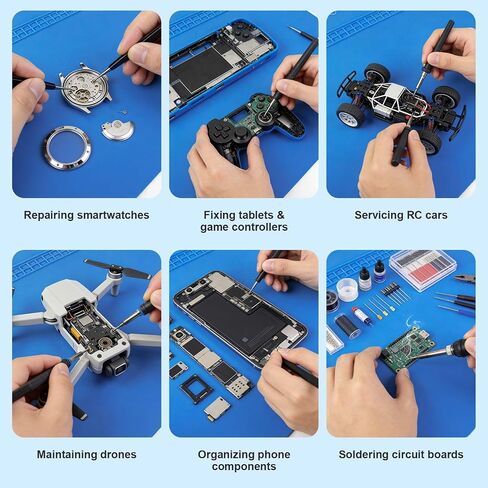 Repairing smartwatches

Fixing tablets & game controllers

Servicing RC cars

Maintaining drones

Organizing phone components

Soldering circuit boards