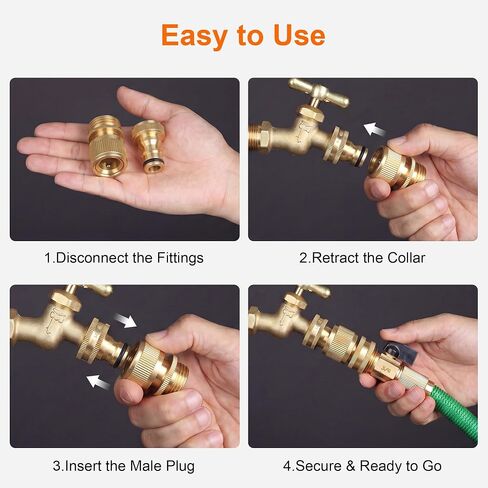 Easy to Use

1.Disconnect the Fittings

2.Retract the Collar

3.Insert the Male Plug

4.Secure & Ready to Go