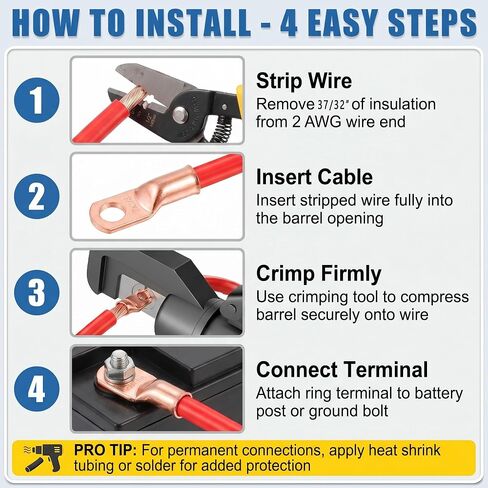 HOW TO INSTALL - 4 EASY STEPS

1

Strip Wire
Remove 37/32" of insulation from 2 AWG wire end

2

Insert Cable
Insert stripped wire fully into the barrel opening

3

Crimp Firmly
Use crimping tool to compress barrel securely onto wire

4

Connect Terminal
Attach ring terminal to battery post or ground bolt

PRO TIP: For permanent connections, apply heat shrink tubing or solder for added protection