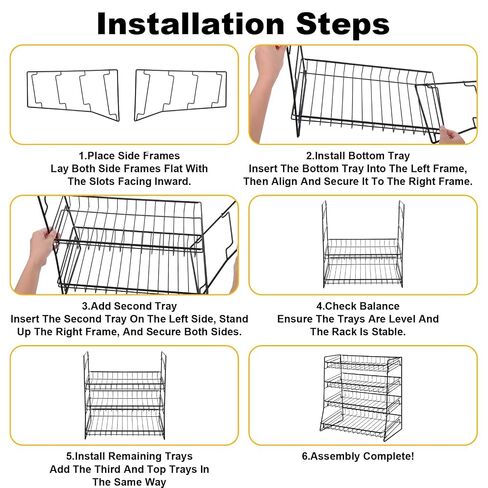 Installation Steps

1.Place Side Frames
Lay Both Side Frames Flat With The Slots Facing Inward.

2.Install Bottom Tray
Insert The Bottom Tray Into The Left Frame, Then Align And Secure It To The Right Frame.

3.Add Second Tray
Insert The Second Tray On The Left Side, Stand Up The Right Frame, And Secure Both Sides.

4.Check Balance
Ensure The Trays Are Level And The Rack Is Stable.

5.Install Remaining Trays
Add The Third And Top Trays In The Same Way

6.Assembly Complete!