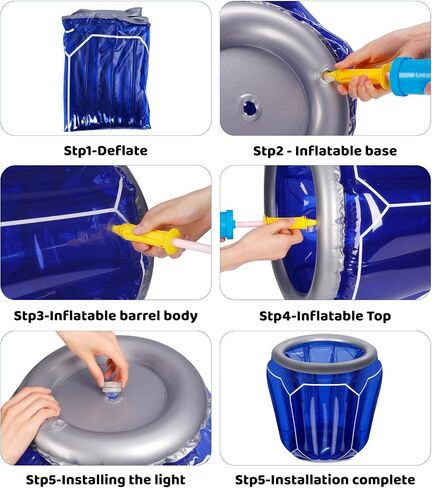 Stp1-Deflate

Stp2 - Inflatable base

Stp3-Inflatable barrel body

Stp4-Inflatable Top

Stp5-Installing the light

Stp5-Installation complete