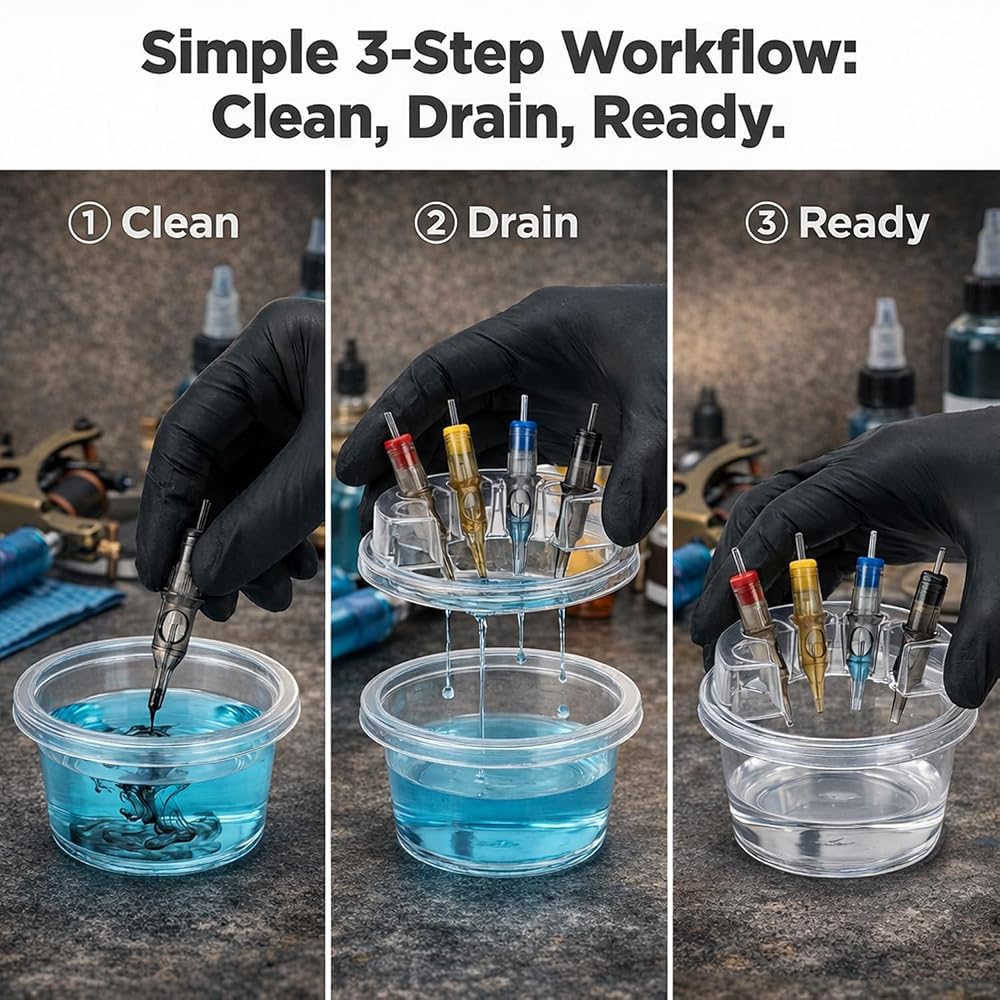 Simple 3-Step Workflow: Clean, Drain, Ready.

① Clean

② Drain

③ Ready