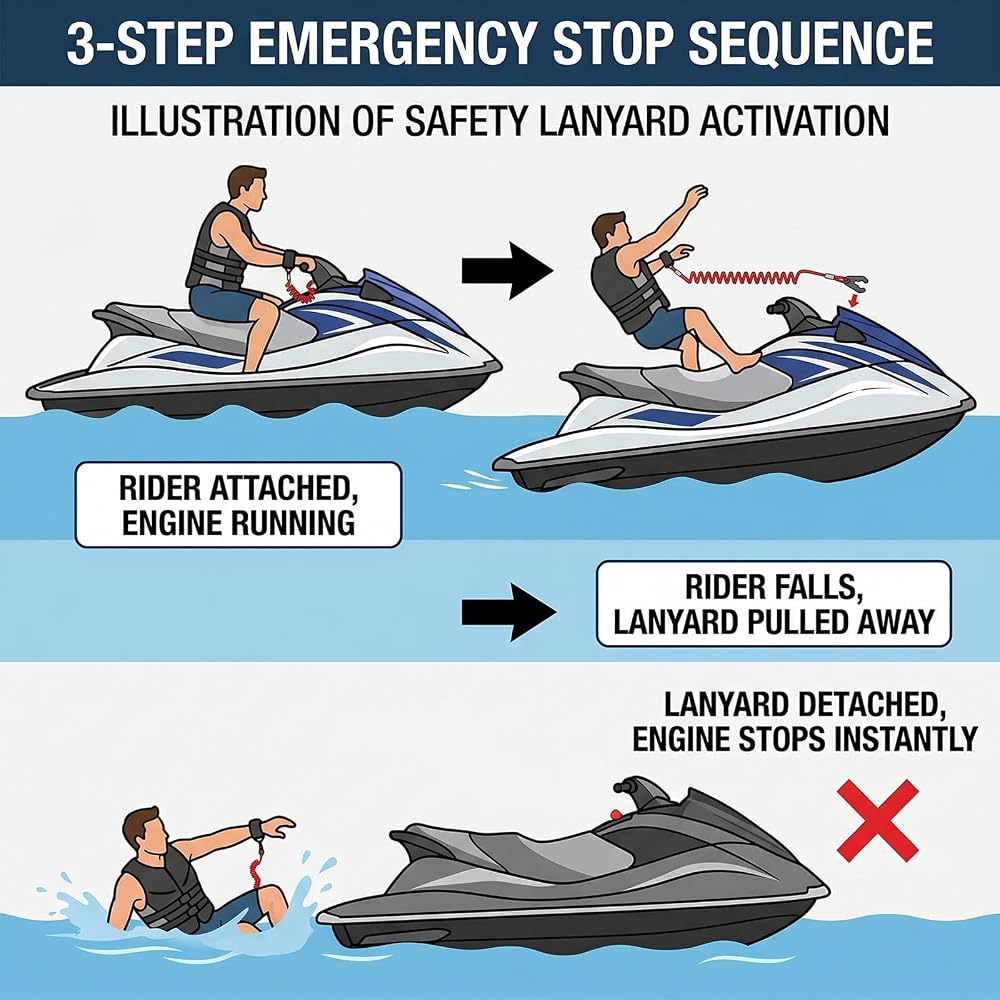 3-STEP EMERGENCY STOP SEQUENCE

ILLUSTRATION OF SAFETY LANYARD ACTIVATION

RIDER ATTACHED, ENGINE RUNNING

RIDER FALLS, LANYARD PULLED AWAY

LANYARD DETACHED, ENGINE STOPS INSTANTLY