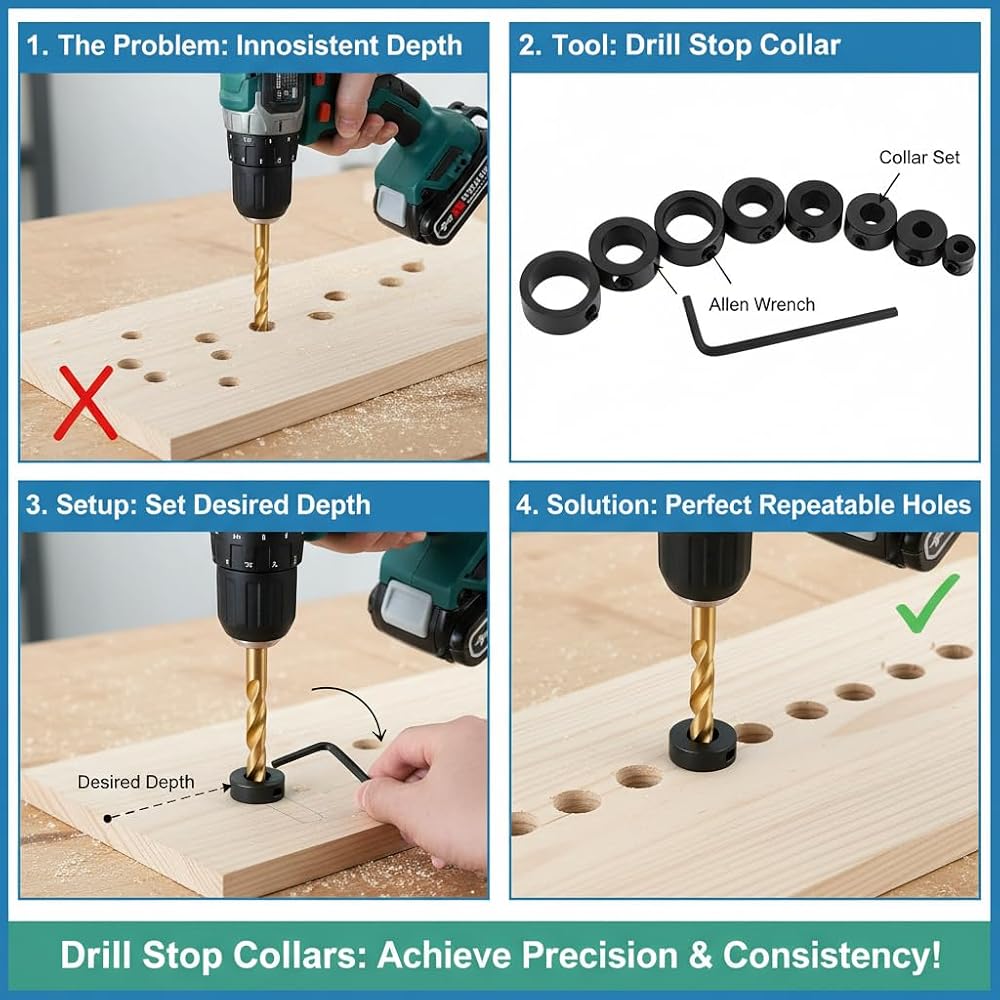 1. The Problem: Innosistent Depth

2. Tool: Drill Stop Collar

Collar Set

Allen Wrench

3. Setup: Set Desired Depth

Desired Depth

4. Solution: Perfect Repeatable Holes

Drill Stop Collars: Achieve Precision & Consistency!