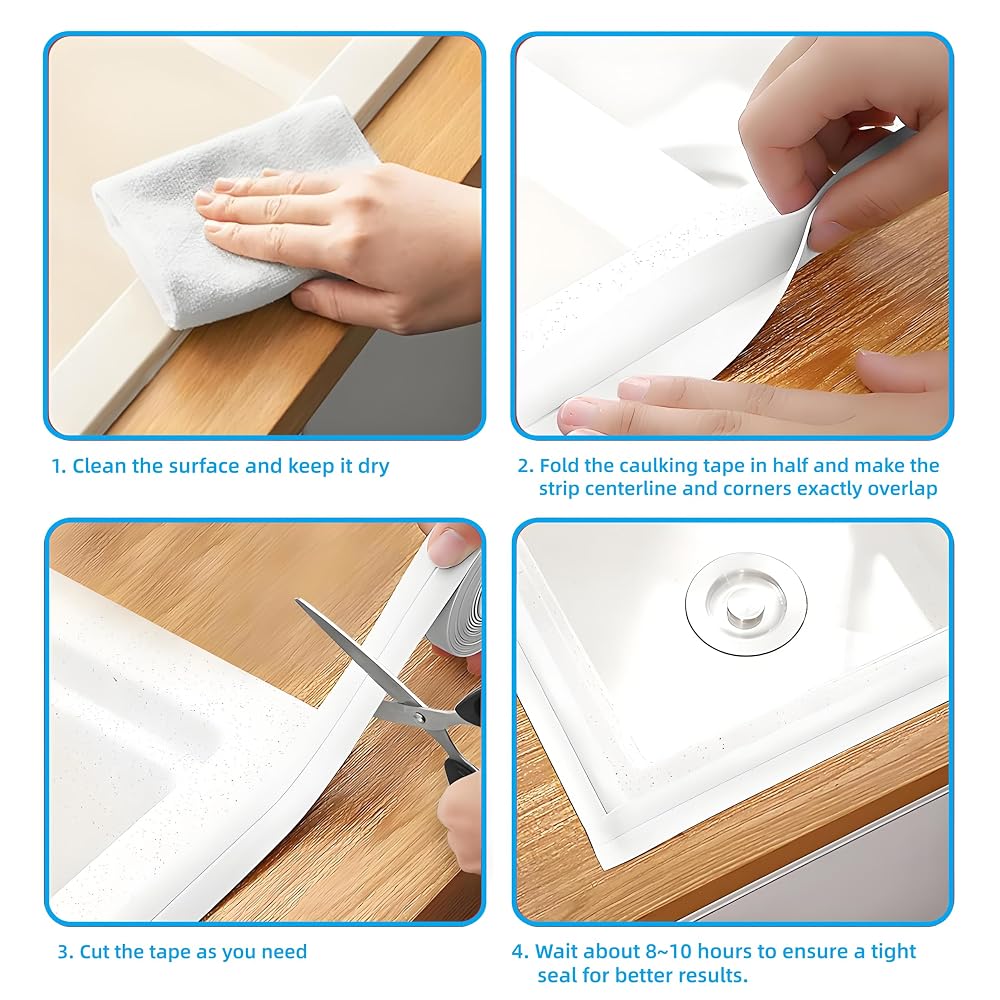 1. Clean the surface and keep it dry

2. Fold the caulking tape in half and make the strip centerline and corners exactly overlap

3. Cut the tape as you need

4. Wait about 8~10 hours to ensure a tight seal for better results.