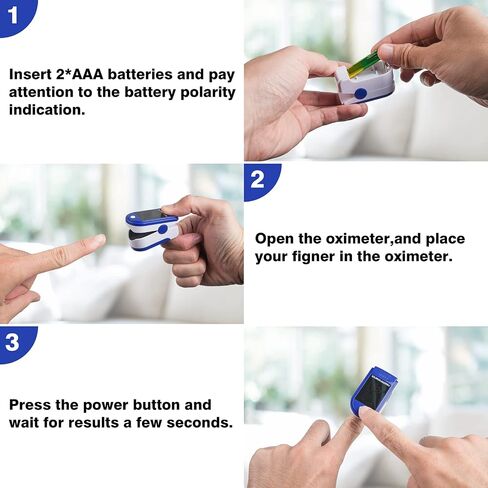 1

Insert 2*AAA batteries and pay attention to the battery polarity indication.

2

Open the oximeter,and place your figner in the oximeter.

3

Press the power button and wait for results a few seconds.