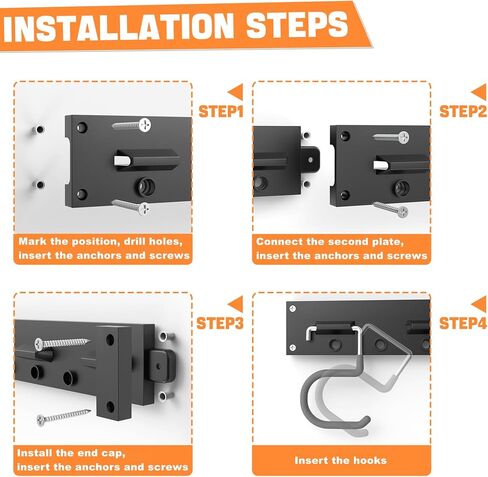 INSTALLATION STEPS

STEP1

Mark the position, drill holes, insert the anchors and screws

STEP2

Connect the second plate, insert the anchors and screws

STEP3

Install the end cap, insert the anchors and screws

STEP4

Insert the hooks