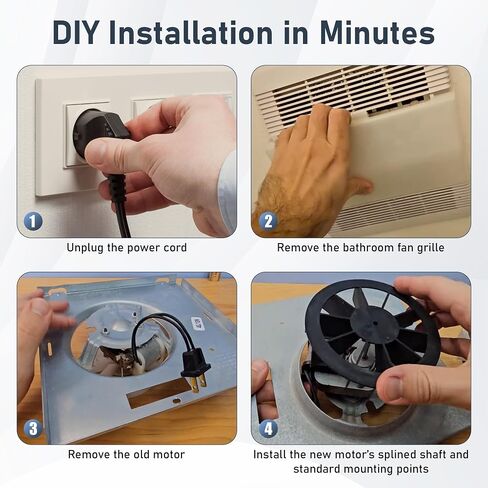 DIY Installation in Minutes

1
Unplug the power cord

2
Remove the bathroom fan grille

3
Remove the old motor

4
Install the new motor's splined shaft and standard mounting points