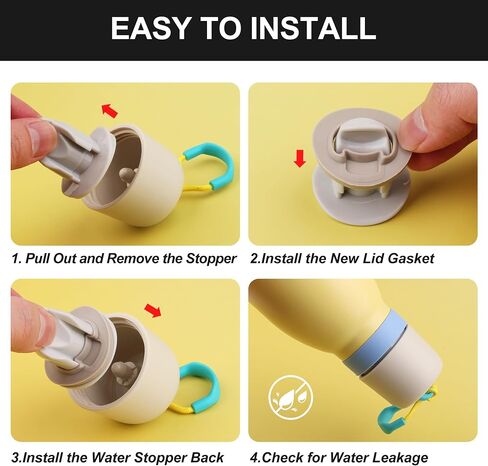 EASY TO INSTALL

1. Pull Out and Remove the Stopper

2.Install the New Lid Gasket

3.Install the Water Stopper Back

4.Check for Water Leakage