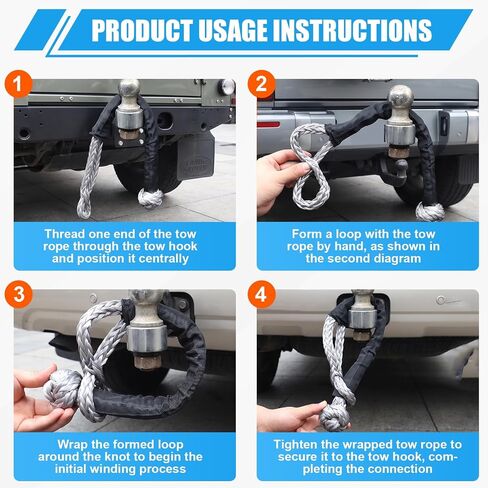 PRODUCT USAGE INSTRUCTIONS

1

Thread one end of the tow rope through the tow hook and position it centrally

2

Form a loop with the tow rope by hand, as shown in the second diagram

3

Wrap the formed loop around the knot to begin the initial winding process

4

Tighten the wrapped tow rope to secure it to the tow hook, completing the connection