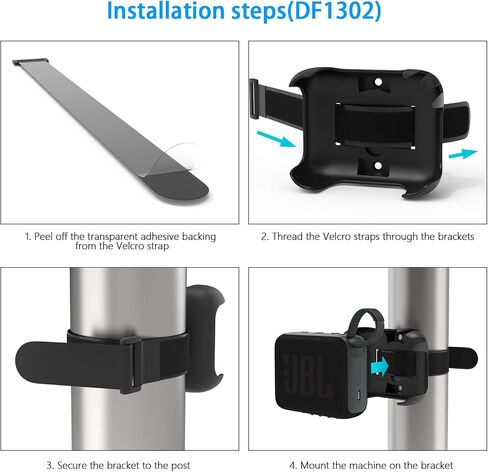 Installation steps(DF1302)

1. Peel off the transparent adhesive backing from the Velcro strap

2. Thread the Velcro straps through the brackets

JBL

3. Secure the bracket to the post

4. Mount the machine on the bracket