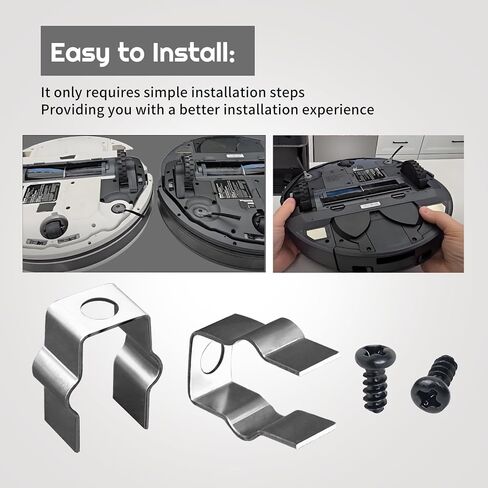 Easy to Install:

It only requires simple installation steps
Providing you with a better installation experience