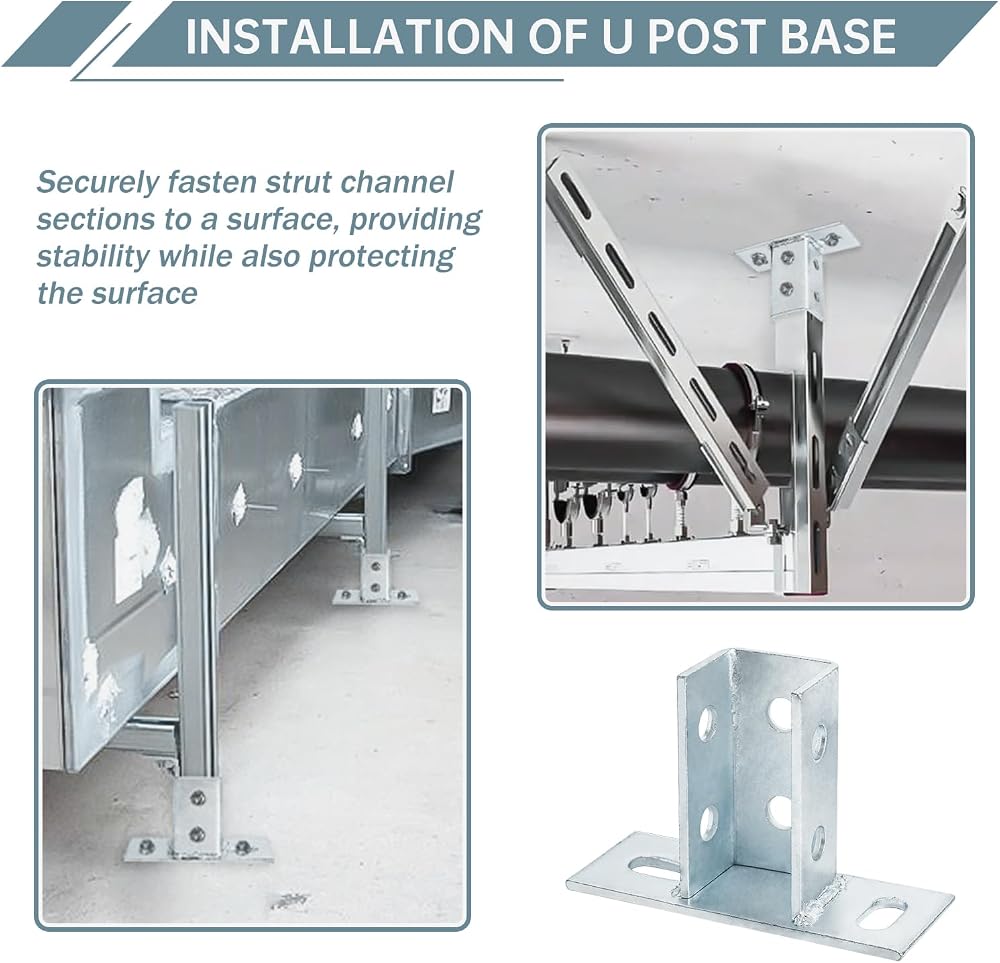 INSTALLATION OF U POST BASE

Securely fasten strut channel sections to a surface, providing stability while also protecting the surface