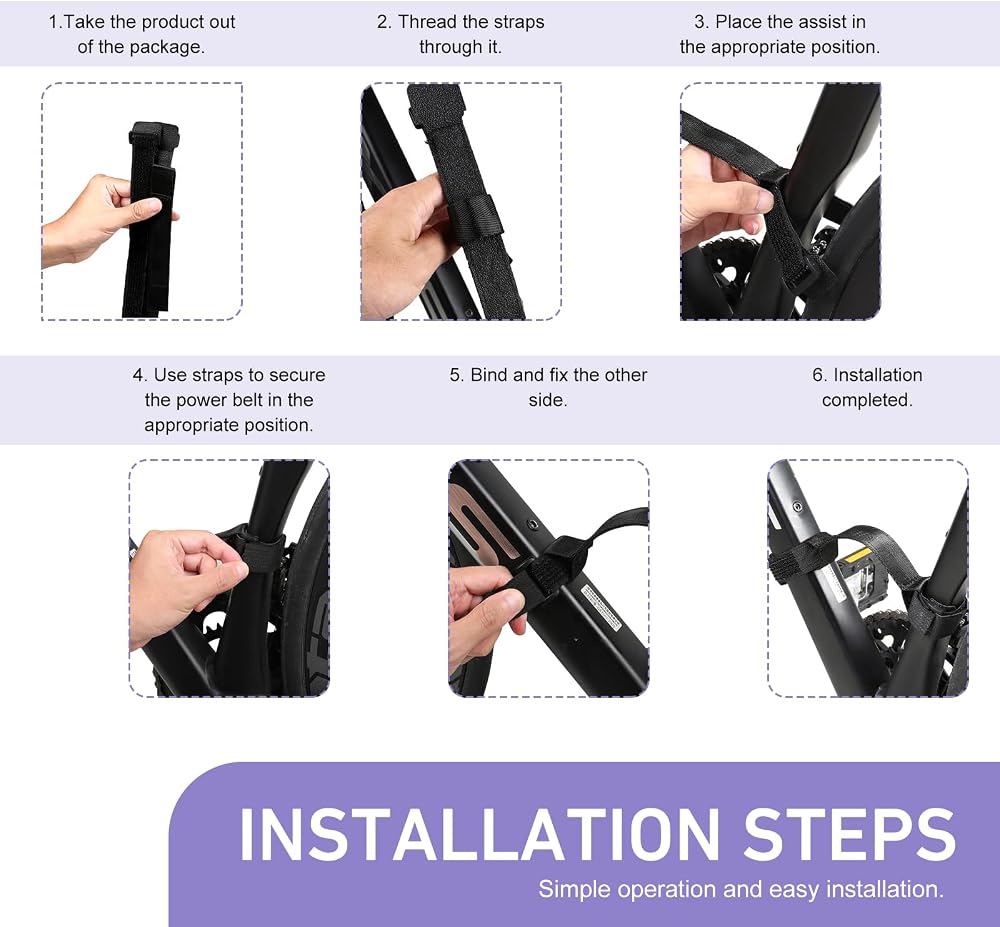 1.Take the product out of the package.

2. Thread the straps through it.

3. Place the assist in the appropriate position.

4. Use straps to secure the power belt in the appropriate position.

5. Bind and fix the other side.

6. Installation completed.

INSTALLATION STEPS

Simple operation and easy installation.