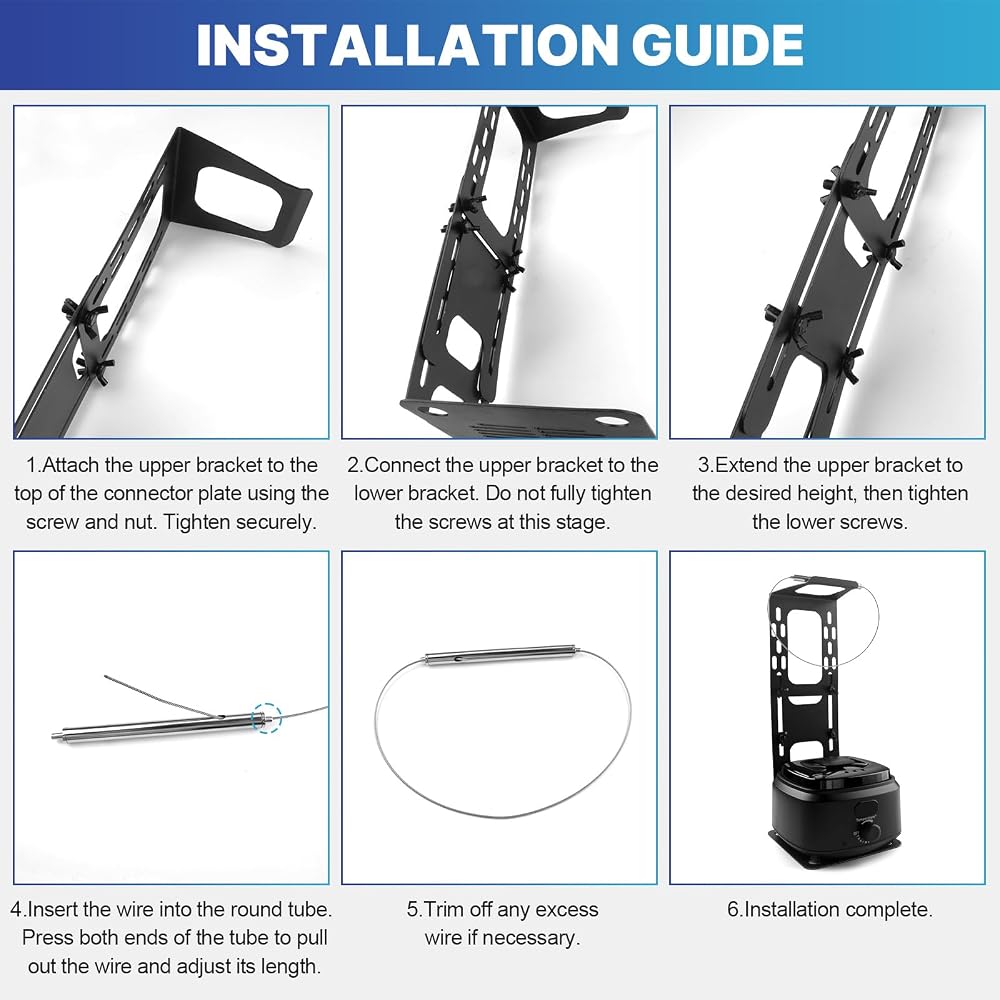 INSTALLATION GUIDE

1.Attach the upper bracket to the top of the connector plate using the screw and nut. Tighten securely.

2.Connect the upper bracket to the lower bracket. Do not fully tighten the screws at this stage.

3.Extend the upper bracket to the desired height, then tighten the lower screws.

4.Insert the wire into the round tube. Press both ends of the tube to pull out the wire and adjust its length.

5.Trim off any excess wire if necessary.

6.Installation complete.