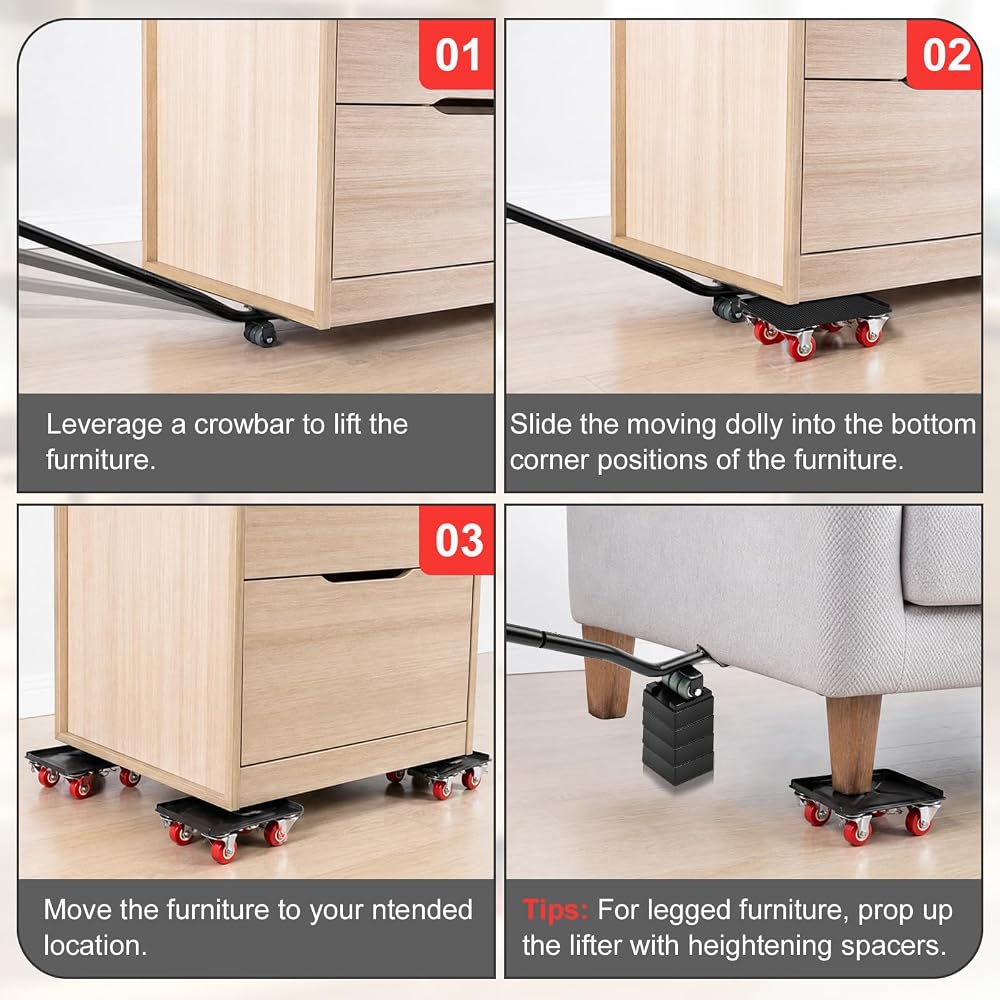 01

Leverage a crowbar to lift the furniture.

02

Slide the moving dolly into the bottom corner positions of the furniture.

03

Move the furniture to your ntended location.

Tips: For legged furniture, prop up the lifter with heightening spacers.